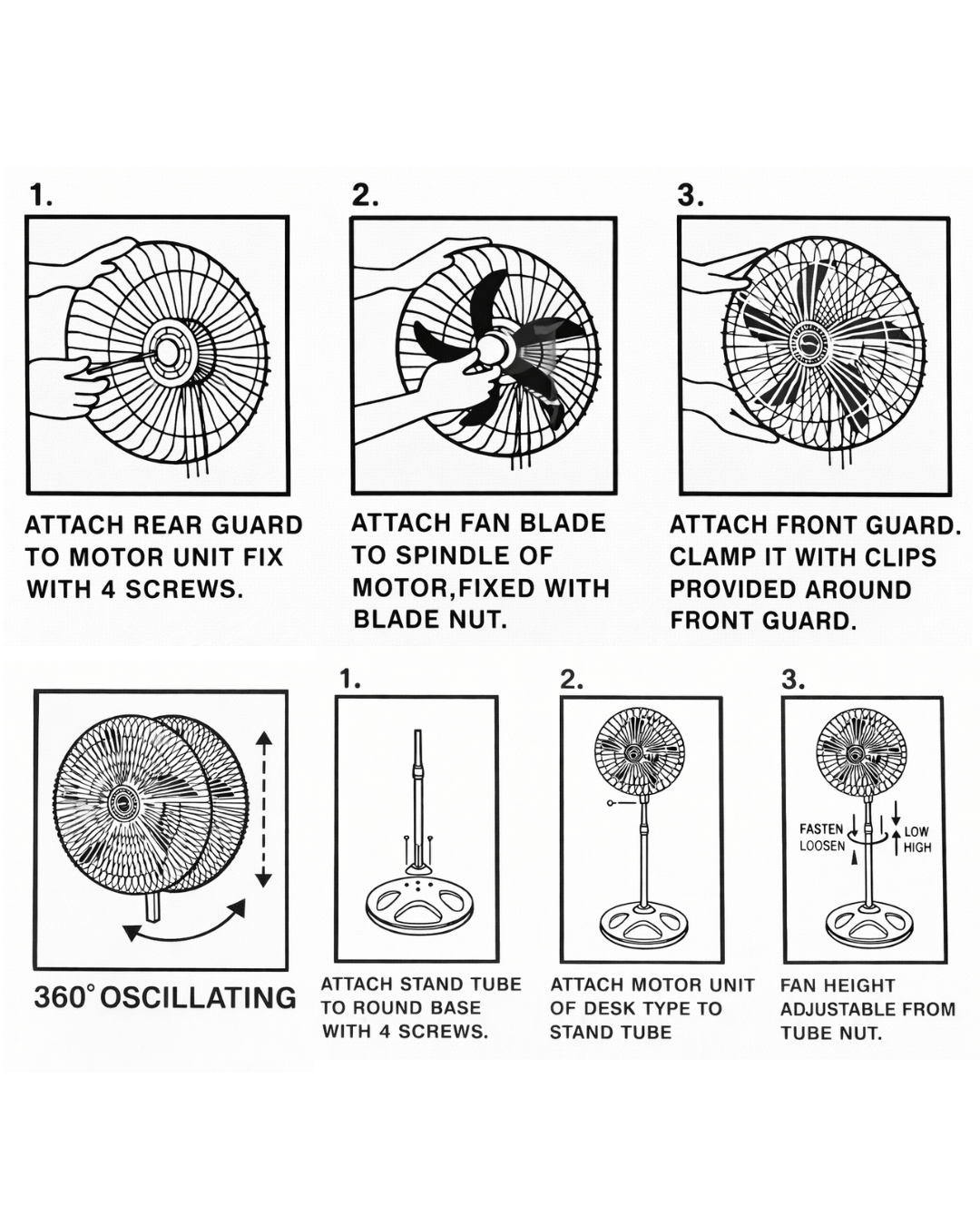 1.

ATTACH REAR GUARD TO MOTOR UNIT FIX WITH 4 SCREWS.

2.

ATTACH FAN BLADE TO SPINDLE OF MOTOR,FIXED WITH BLADE NUT.

3.

ATTACH FRONT GUARD. CLAMP IT WITH CLIPS PROVIDED AROUND FRONT GUARD.

360° OSCILLATING

1.

ATTACH STAND TUBE TO ROUND BASE WITH 4 SCREWS.

2.

ATTACH MOTOR UNIT OF DESK TYPE TO STAND TUBE

3.

FASTEN
LOOSEN
LOW
HIGH

FAN HEIGHT ADJUSTABLE FROM TUBE NUT.